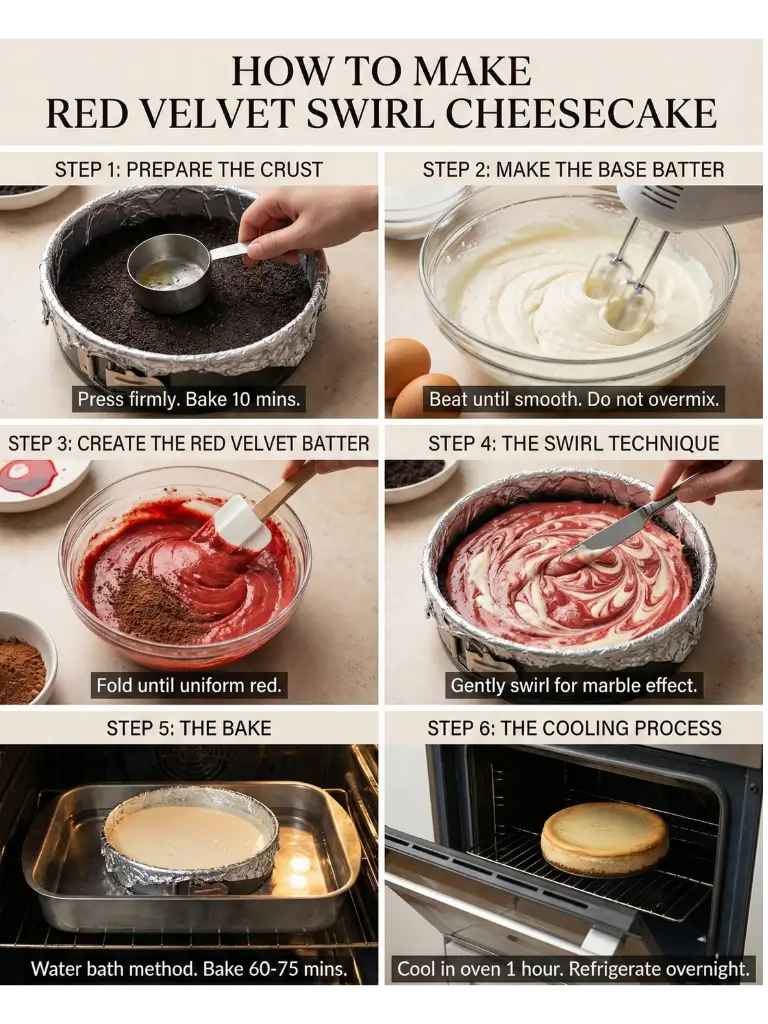 HOW TO MAKE
RED VELVET SWIRL CHEESECAKE

STEP 1: PREPARE THE CRUST

Press firmly. Bake 10 mins.

STEP 2: MAKE THE BASE BATTER

Beat until smooth. Do not overmix.

STEP 3: CREATE THE RED VELVET BATTER

Fold until uniform red.

STEP 4: THE SWIRL TECHNIQUE

Gently swirl for marble effect.

STEP 5: THE BAKE

Water bath method. Bake 60-75 mins.

STEP 6: THE COOLING PROCESS

Cool in oven 1 hour. Refrigerate overnight.